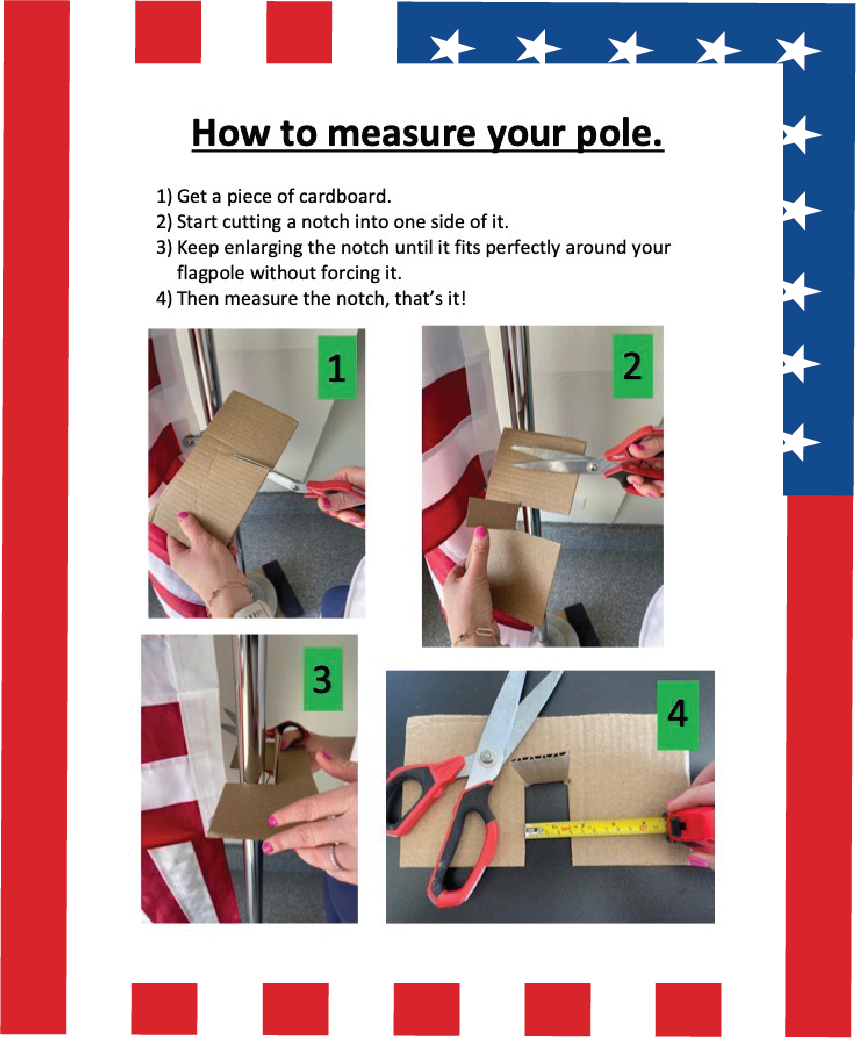 How to measure your pole.

1) Get a piece of cardboard.
2) Start cutting a notch into one side of it.
3) Keep enlarging the notch until it fits perfectly around your flagpole without forcing it.
4) Then measure the notch, that's it!

1

2

3

4